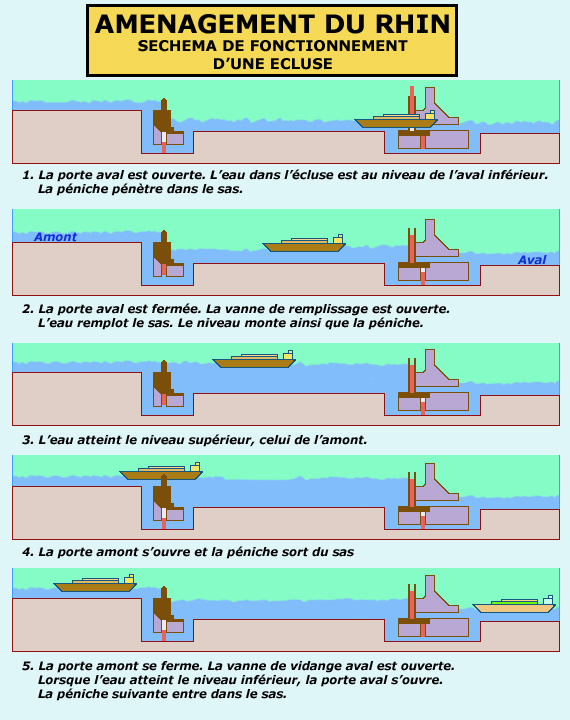 AMENAGEMENT DU RHIN
SECHEMA DE FONCTIONNEMENT
D'UNE ECLUSE

1. La porte aval est ouverte. L'eau dans l'écluse est au niveau de l'aval inférieur. La péniche pénètre dans le sas.

Amont

Aval

2. La porte aval est fermée. La vanne de remplissage est ouverte. L'eau remplot le sas. Le niveau monte ainsi que la péniche.

3. L'eau atteint le niveau supérieur, celui de l'amont.

4. La porte amont s'ouvre et la péniche sort du sas

5. La porte amont se ferme. La vanne de vidange aval est ouverte. Lorsque l'eau atteint le niveau inférieur, la porte aval s'ouvre. La péniche suivante entre dans le sas.